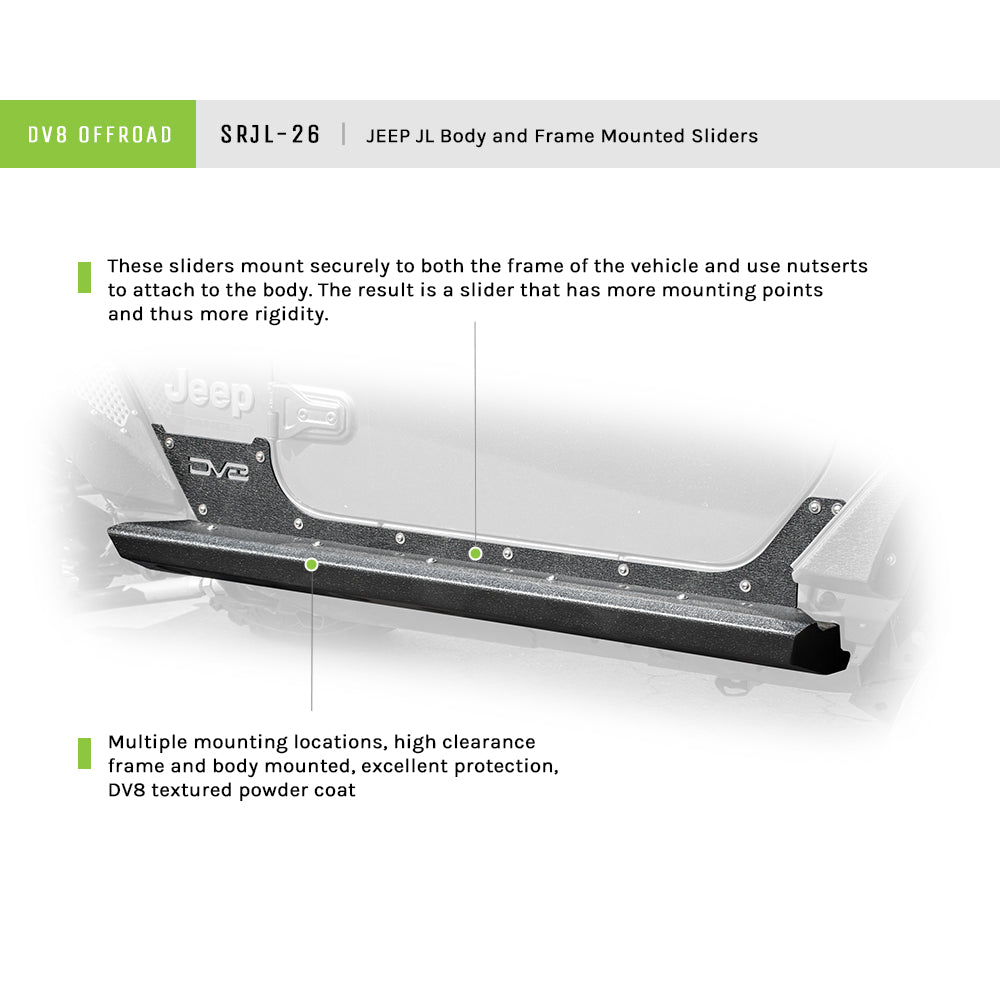 DV8 OFFROAD SRJL-26 | JEEP JL Body and Frame Mounted Sliders

These sliders mount securely to both the frame of the vehicle and use nutserts to attach to the body. The result is a slider that has more mounting points and thus more rigidity.

Jeep

DV8

Multiple mounting locations, high clearance frame and body mounted, excellent protection, DV8 textured powder coat