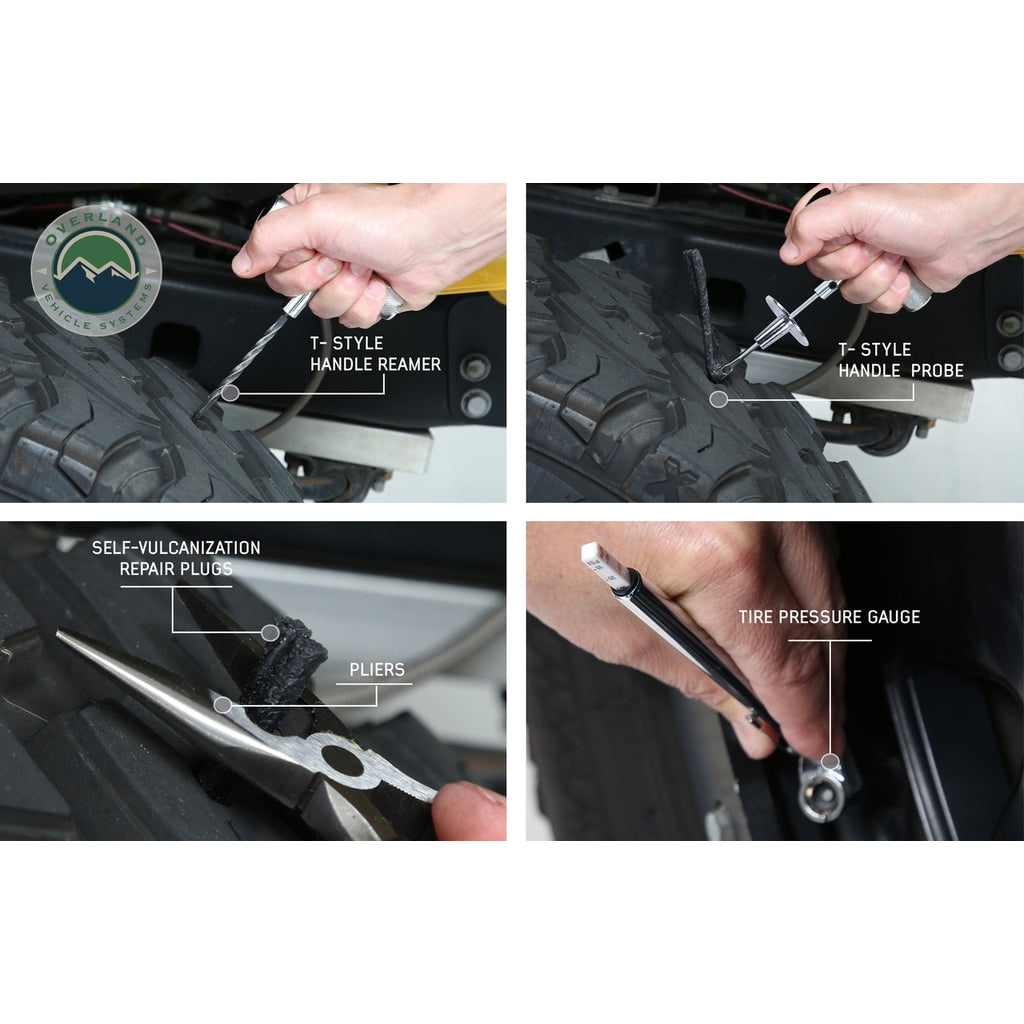 OVERLAND VEHICLE SYSTEMS

T- STYLE HANDLE REAMER

T- STYLE HANDLE PROBE

SELF-VULCANIZATION REPAIR PLUGS

PLIERS

TIRE PRESSURE GAUGE