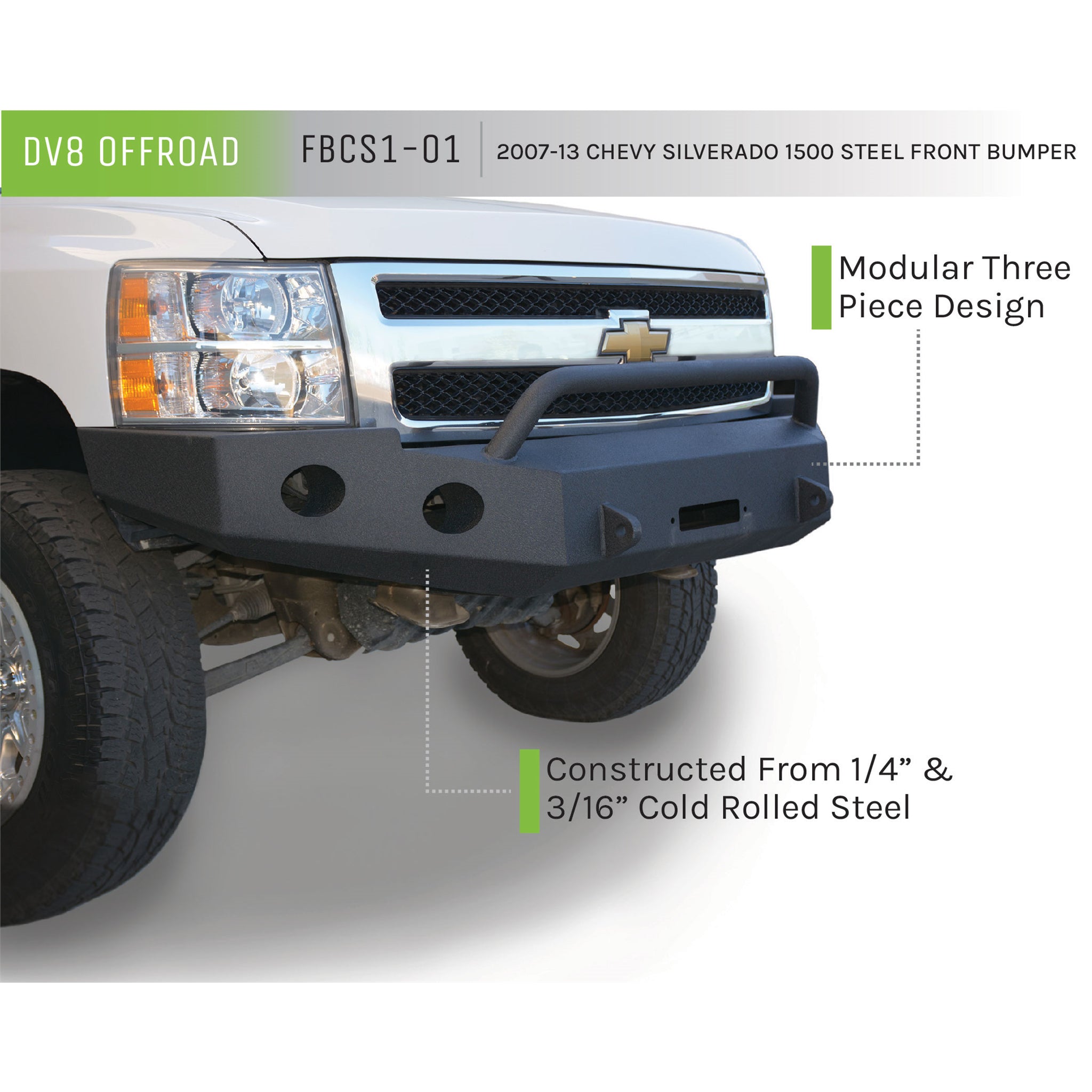 DV8 OFFROAD

FBCS1-01

2007-13 CHEVY SILVERADO 1500 STEEL FRONT BUMPER

Modular Three Piece Design

Constructed From 1/4” & 3/16” Cold Rolled Steel