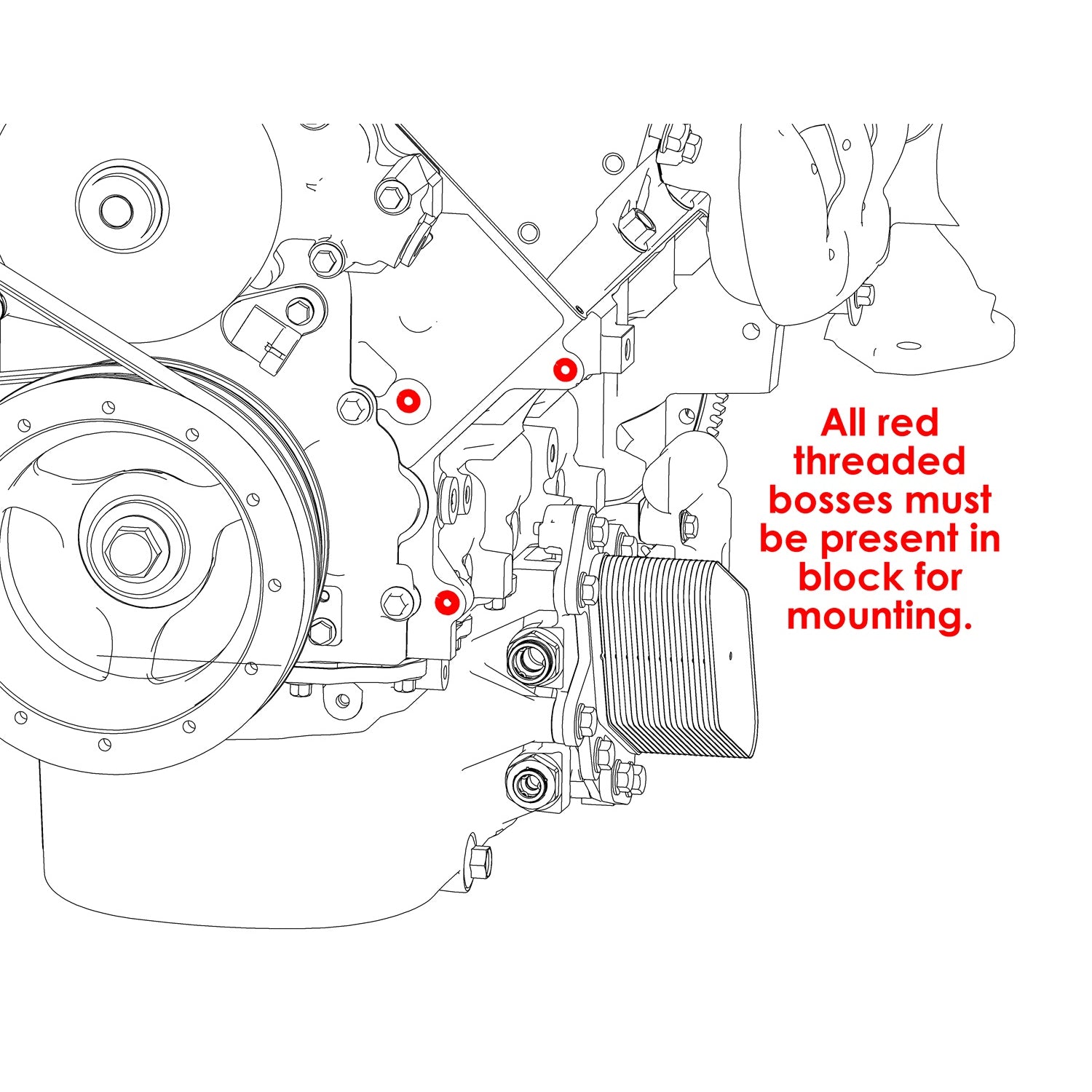 All red threaded bosses must be present in block for mounting.