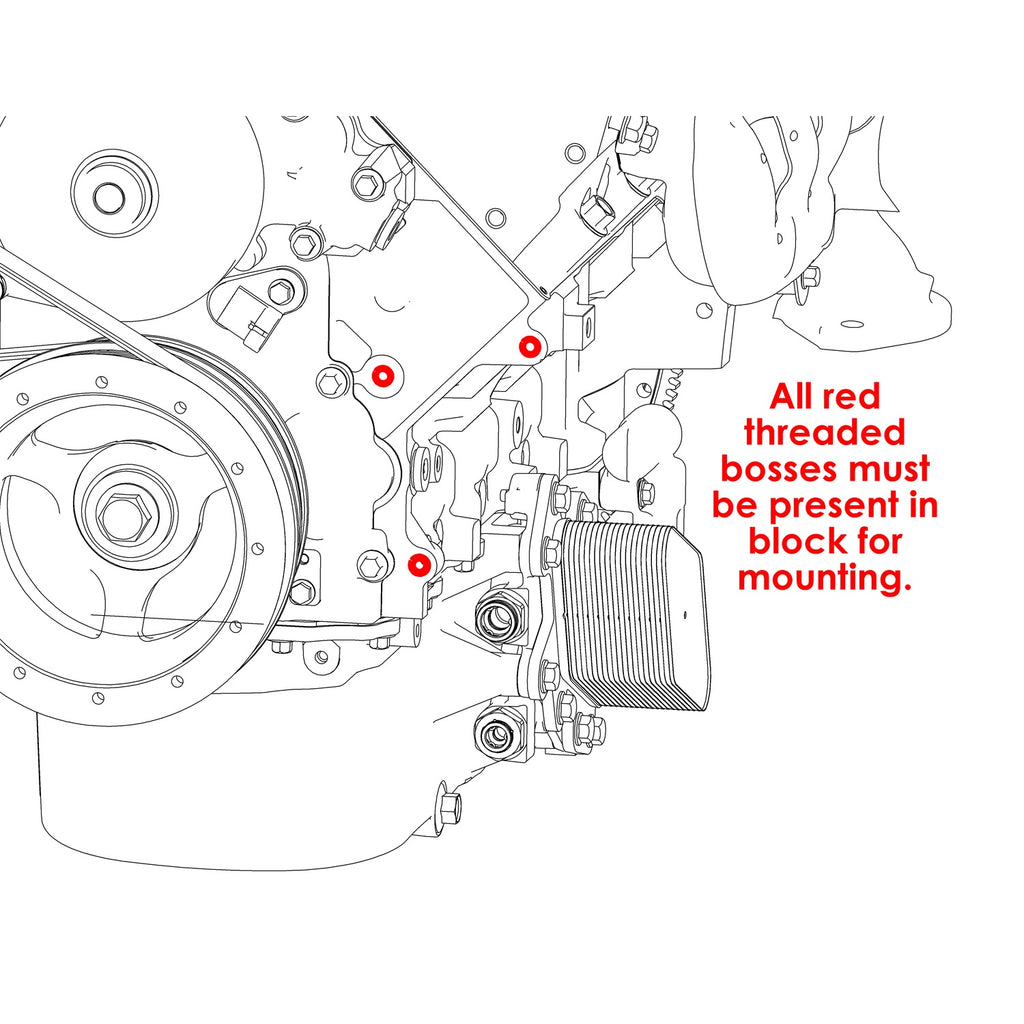 All red threaded bosses must be present in block for mounting.