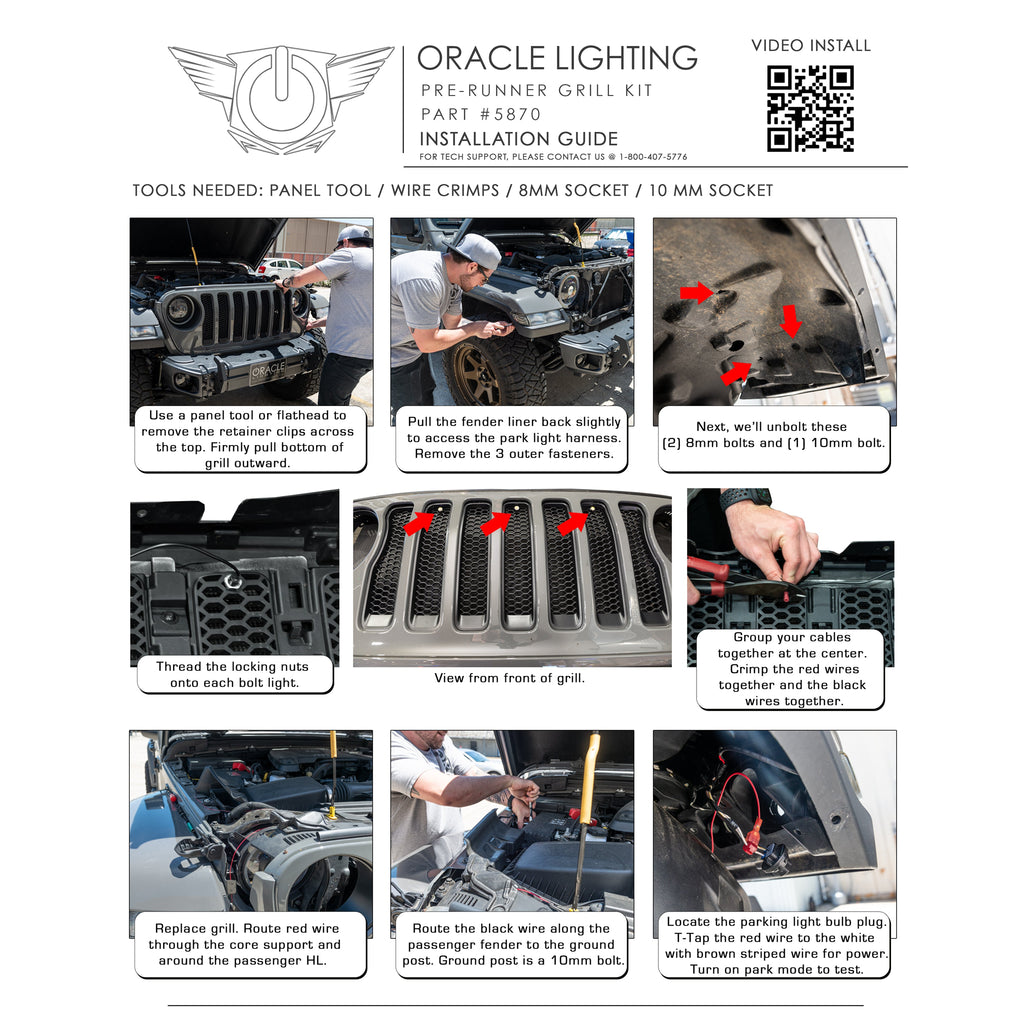 ORACLE LIGHTING
PRE-RUNNER GRILL KIT
PART #5870
INSTALLATION GUIDE
FOR TECH SUPPORT, PLEASE CONTACT US @ 1-800-407-5776

VIDEO INSTALL

TOOLS NEEDED: PANEL TOOL / WIRE CRIMPS / 8MM SOCKET / 10 MM SOCKET

ORACLE

Use a panel tool or flathead to remove the retainer clips across the top. Firmly pull bottom of grill outward.

Pull the fender liner back slightly to access the park light harness. Remove the 3 outer fasteners.

Next, we'll unbolt these (2) 8mm bolts and (1) 10mm bolt.

Thread the locking nuts onto each bolt light.

View from front of grill.

Group your cables together at the center. Crimp the red wires together and the black wires together.

Replace grill. Route red wire through the core support and around the passenger HL.

Route the black wire along the passenger fender to the ground post. Ground post is a 10mm bolt.

Locate the parking light bulb plug. T-Tap the red wire to the white with brown striped wire for power. Turn on park mode to test.