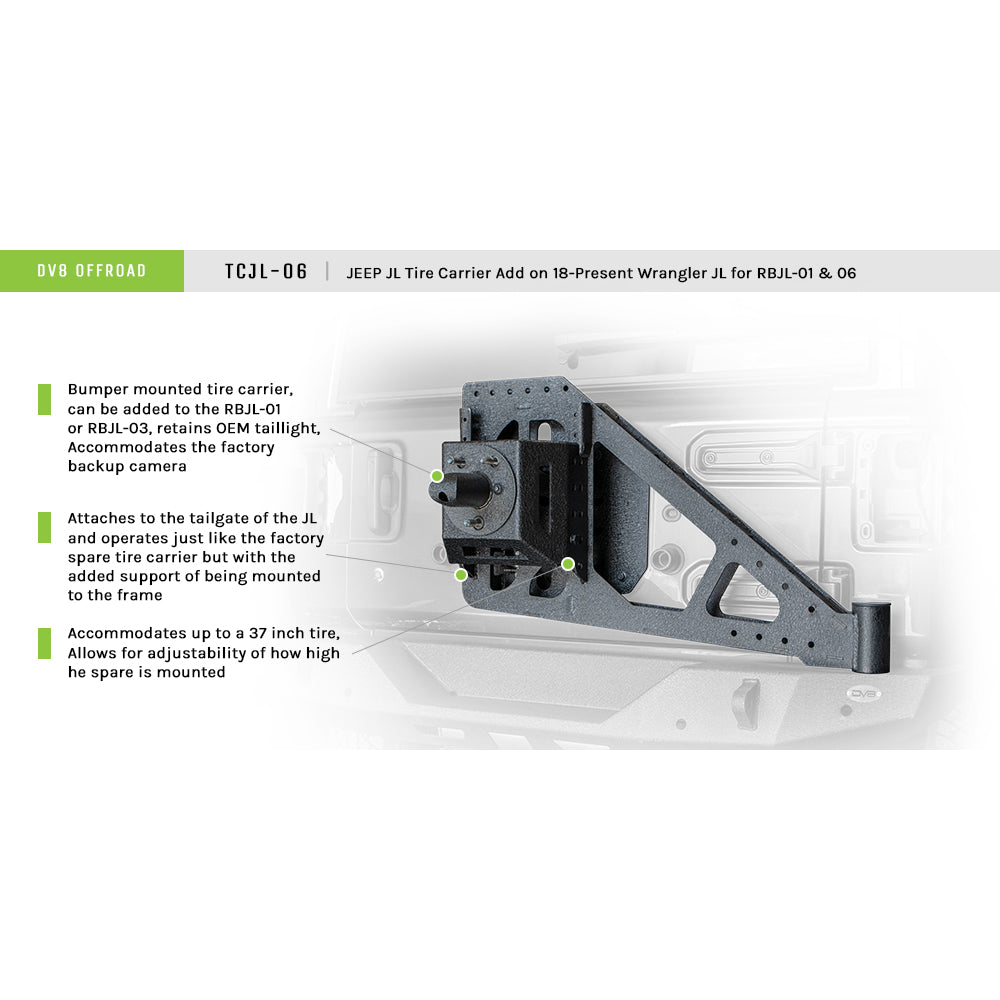 DV8 OFFROAD

TCJL-06 | JEEP JL Tire Carrier Add on 18-Present Wrangler JL for RBJL-01 & 06

Bumper mounted tire carrier, can be added to the RBJL-01 or RBJL-03, retains OEM taillight, Accommodates the factory backup camera

Attaches to the tailgate of the JL and operates just like the factory spare tire carrier but with the added support of being mounted to the frame

Accommodates up to a 37 inch tire, Allows for adjustability of how high he spare is mounted

DV8