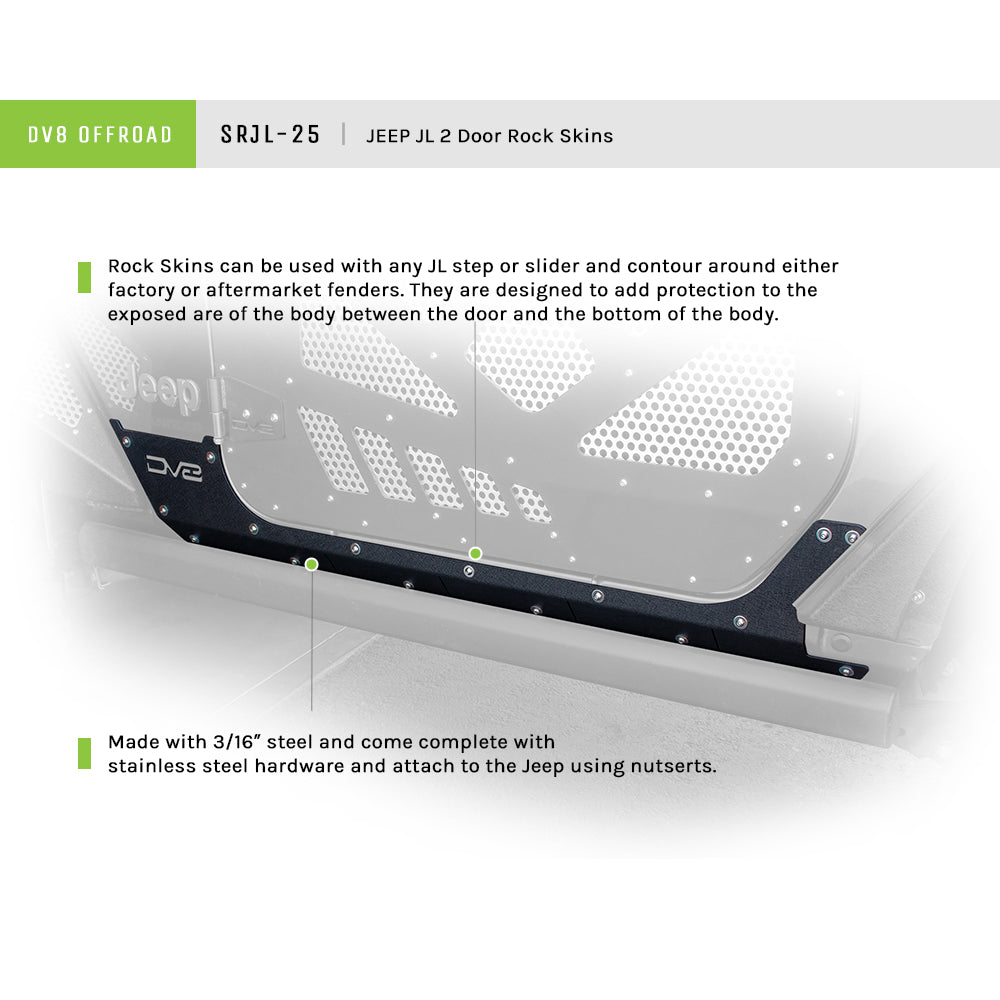 DV8 OFFROAD SRJL-25 | JEEP JL 2 Door Rock Skins

Rock Skins can be used with any JL step or slider and contour around either factory or aftermarket fenders. They are designed to add protection to the exposed are of the body between the door and the bottom of the body.

Jeep

DV8

DV8

Made with 3/16" steel and come complete with stainless steel hardware and attach to the Jeep using nutserts.