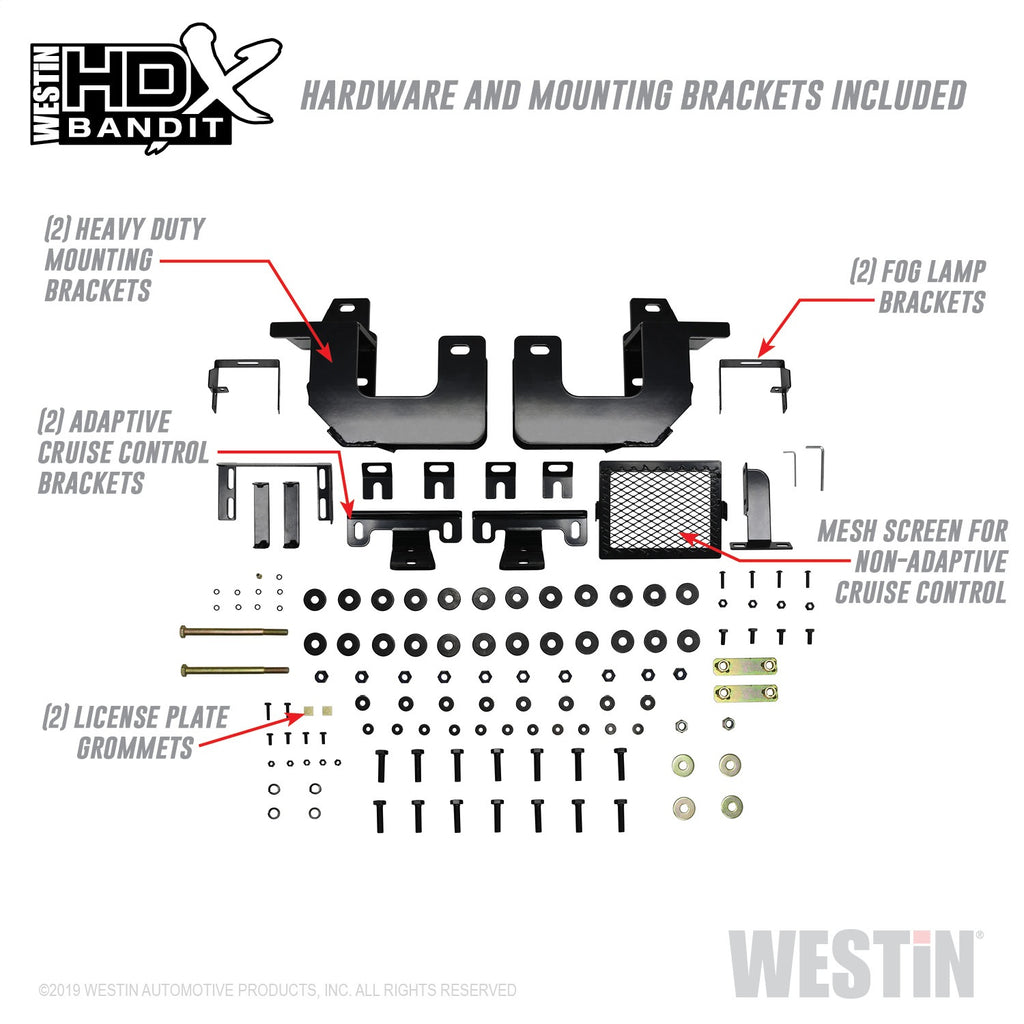 WESTIN HDX BANDIT

HARDWARE AND MOUNTING BRACKETS INCLUDED

(2) HEAVY DUTY MOUNTING BRACKETS

(2) FOG LAMP BRACKETS

(2) ADAPTIVE CRUISE CONTROL BRACKETS

MESH SCREEN FOR NON-ADAPTIVE CRUISE CONTROL

(2) LICENSE PLATE GROMMETS

WESTIN®

©2019 WESTIN AUTOMOTIVE PRODUCTS, INC. ALL RIGHTS RESERVED