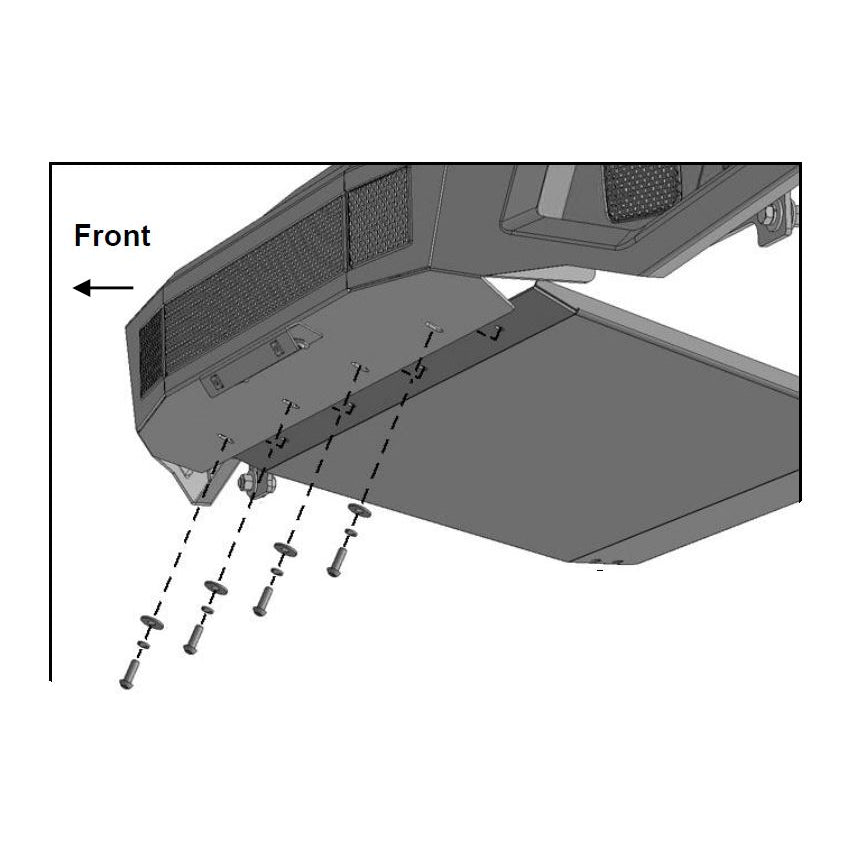 Front