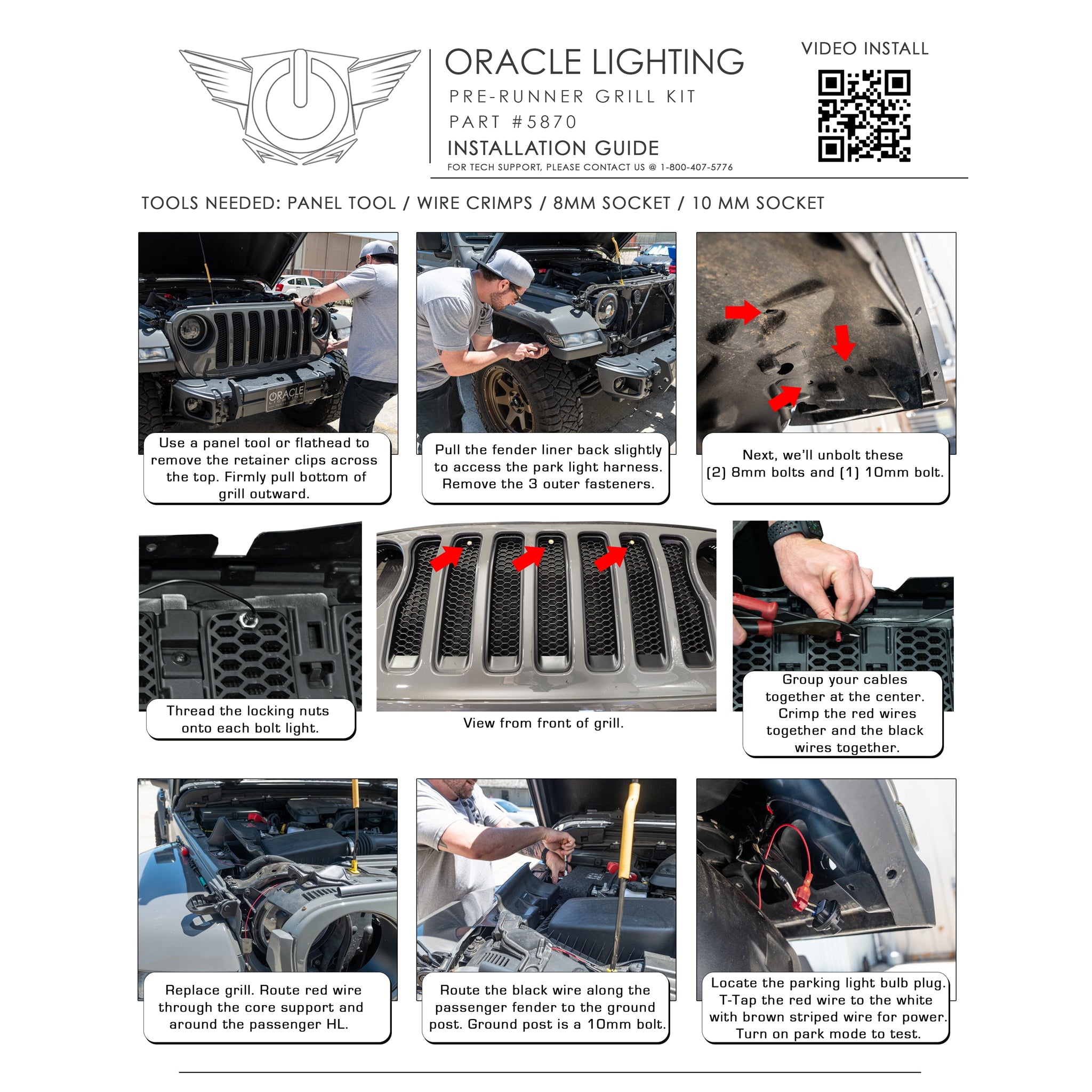 ORACLE LIGHTING
PRE-RUNNER GRILL KIT
PART #5870
INSTALLATION GUIDE
FOR TECH SUPPORT, PLEASE CONTACT US @ 1-800-407-5776

VIDEO INSTALL

TOOLS NEEDED: PANEL TOOL / WIRE CRIMPS / 8MM SOCKET / 10 MM SOCKET

ORACLE LIGHTING

Use a panel tool or flathead to remove the retainer clips across the top. Firmly pull bottom of grill outward.

Pull the fender liner back slightly to access the park light harness. Remove the 3 outer fasteners.

Next, we'll unbolt these (2) 8mm bolts and (1) 10mm bolt.

Thread the locking nuts onto each bolt light.

View from front of grill.

Group your cables together at the center. Crimp the red wires together and the black wires together.

Replace grill. Route red wire through the core support and around the passenger HL.

Route the black wire along the passenger fender to the ground post. Ground post is a 10mm bolt.

Locate the parking light bulb plug. T-Tap the red wire to the white with brown striped wire for power. Turn on park mode to test.