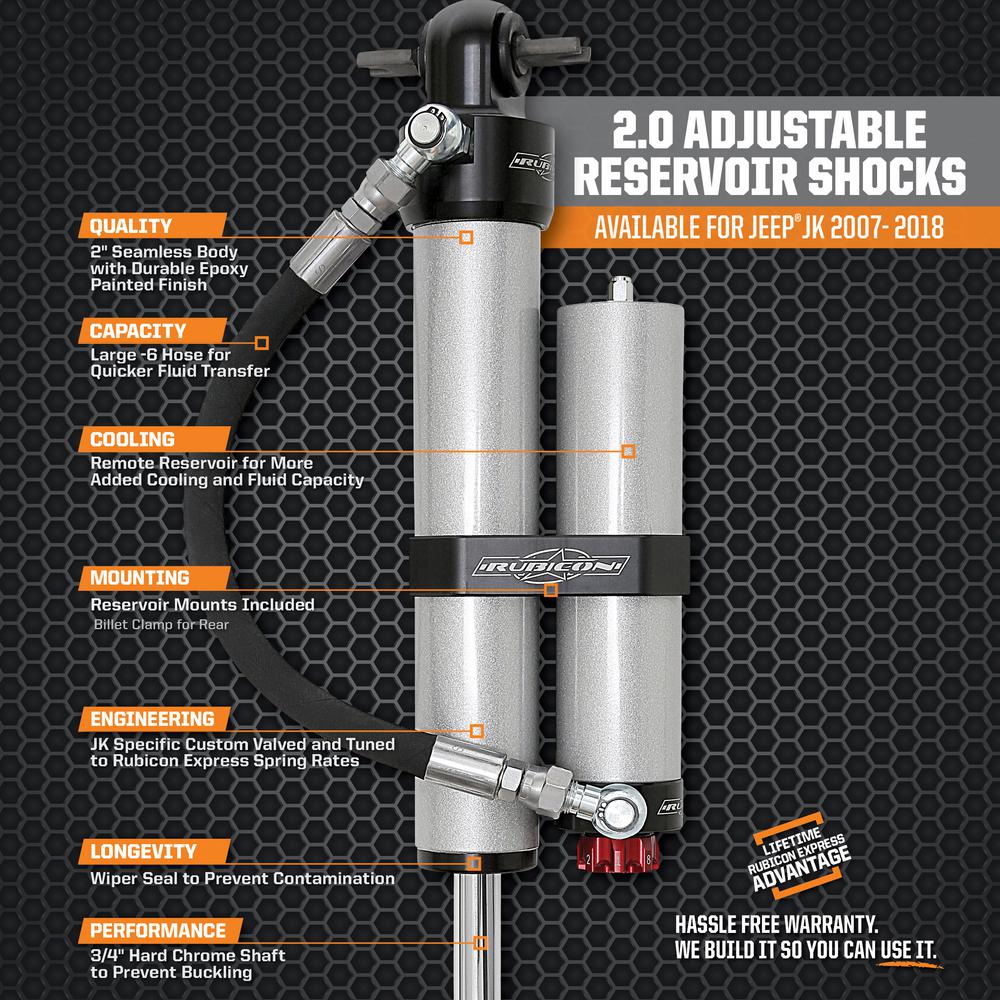 2.0 ADJUSTABLE RESERVOIR SHOCKS

AVAILABLE FOR JEEP® JK 2007- 2018

QUALITY
2" Seamless Body with Durable Epoxy Painted Finish

CAPACITY
Large -6 Hose for Quicker Fluid Transfer

COOLING
Remote Reservoir for More Added Cooling and Fluid Capacity

MOUNTING
Reservoir Mounts Included
Billet Clamp for Rear

ENGINEERING
JK Specific Custom Valved and Tuned to Rubicon Express Spring Rates

LONGEVITY
Wiper Seal to Prevent Contamination

PERFORMANCE
3/4" Hard Chrome Shaft to Prevent Buckling

RUBICON

RUBICON

RUBICON

LIFETIME RUBICON EXPRESS ADVANTAGE

HASSLE FREE WARRANTY.
WE BUILD IT SO YOU CAN USE IT.