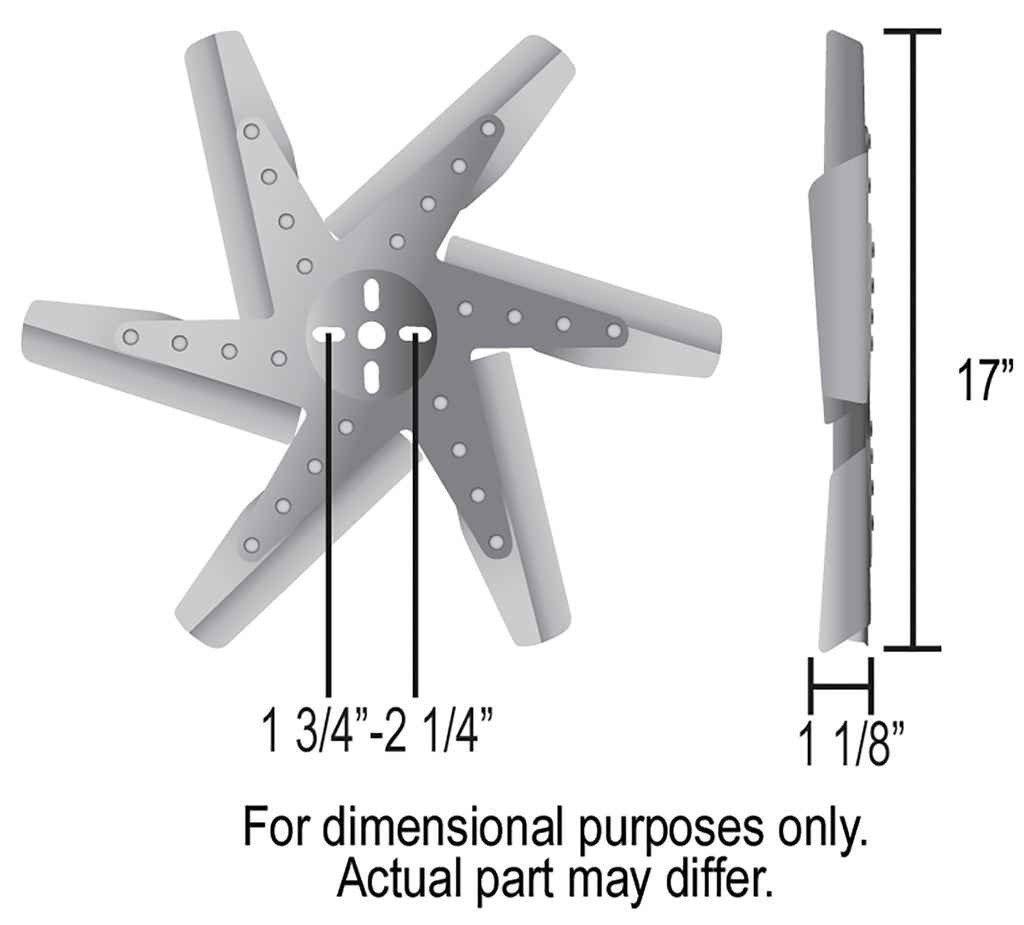 17”

1 3/4”-2 1/4”

1 1/8”

For dimensional purposes only.
Actual part may differ.