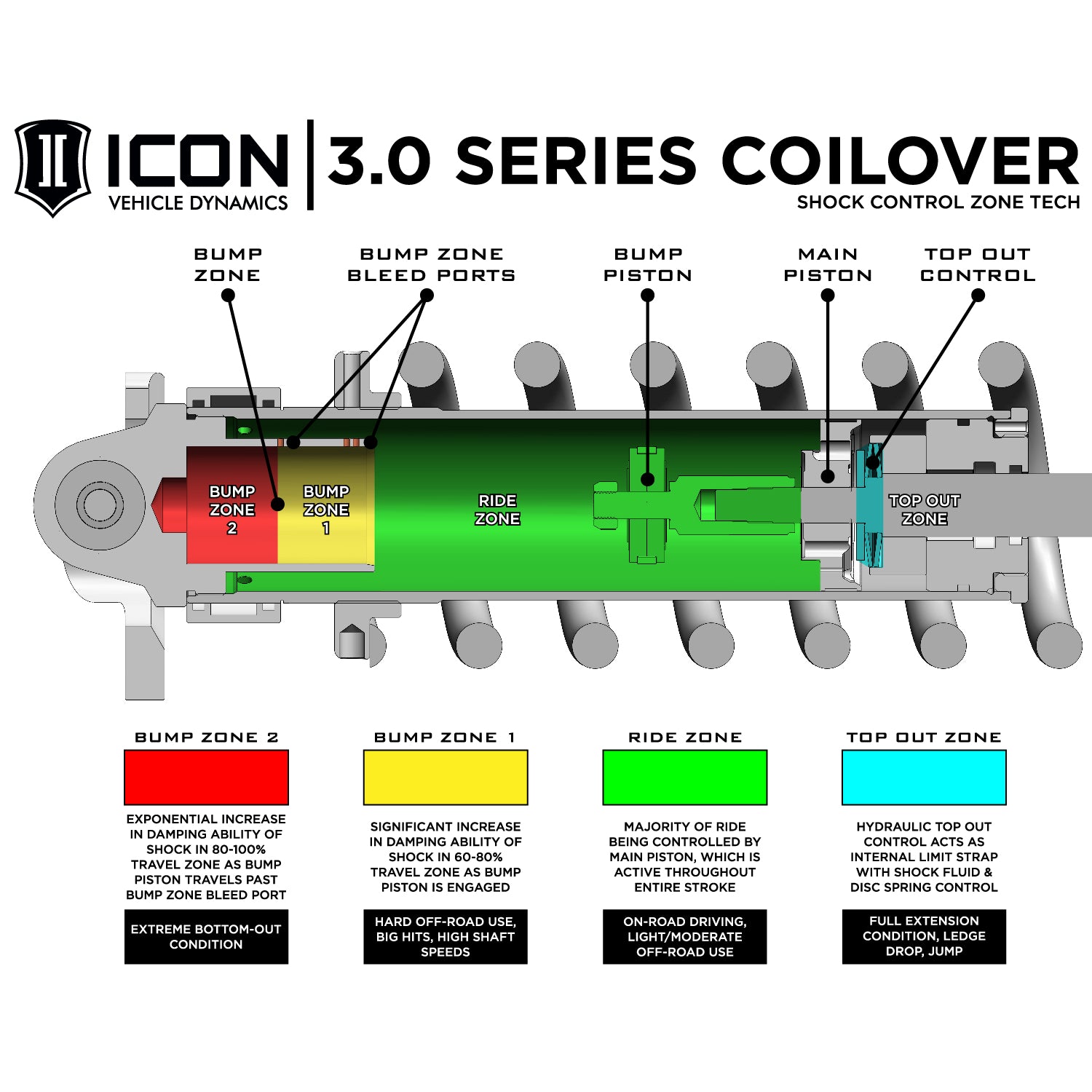 ICON VEHICLE DYNAMICS

3.0 SERIES COILOVER
SHOCK CONTROL ZONE TECH

BUMP ZONE

BUMP ZONE BLEED PORTS

BUMP PISTON

MAIN PISTON

TOP OUT CONTROL

BUMP ZONE 2

BUMP ZONE 1

RIDE ZONE

TOP OUT ZONE

BUMP ZONE 2

EXPONENTIAL INCREASE IN DAMPING ABILITY OF SHOCK IN 80-100% TRAVEL ZONE AS BUMP PISTON TRAVELS PAST BUMP ZONE BLEED PORT

EXTREME BOTTOM-OUT CONDITION

BUMP ZONE 1

SIGNIFICANT INCREASE IN DAMPING ABILITY OF SHOCK IN 60-80% TRAVEL ZONE AS BUMP PISTON IS ENGAGED

HARD OFF-ROAD USE, BIG HITS, HIGH SHAFT SPEEDS

RIDE ZONE

MAJORITY OF RIDE BEING CONTROLLED BY MAIN PISTON, WHICH IS ACTIVE THROUGHOUT ENTIRE STROKE

ON-ROAD DRIVING, LIGHT/MODERATE OFF-ROAD USE

TOP OUT ZONE

HYDRAULIC TOP OUT CONTROL ACTS AS INTERNAL LIMIT STRAP WITH SHOCK FLUID & DISC SPRING CONTROL

FULL EXTENSION CONDITION, LEDGE DROP, JUMP