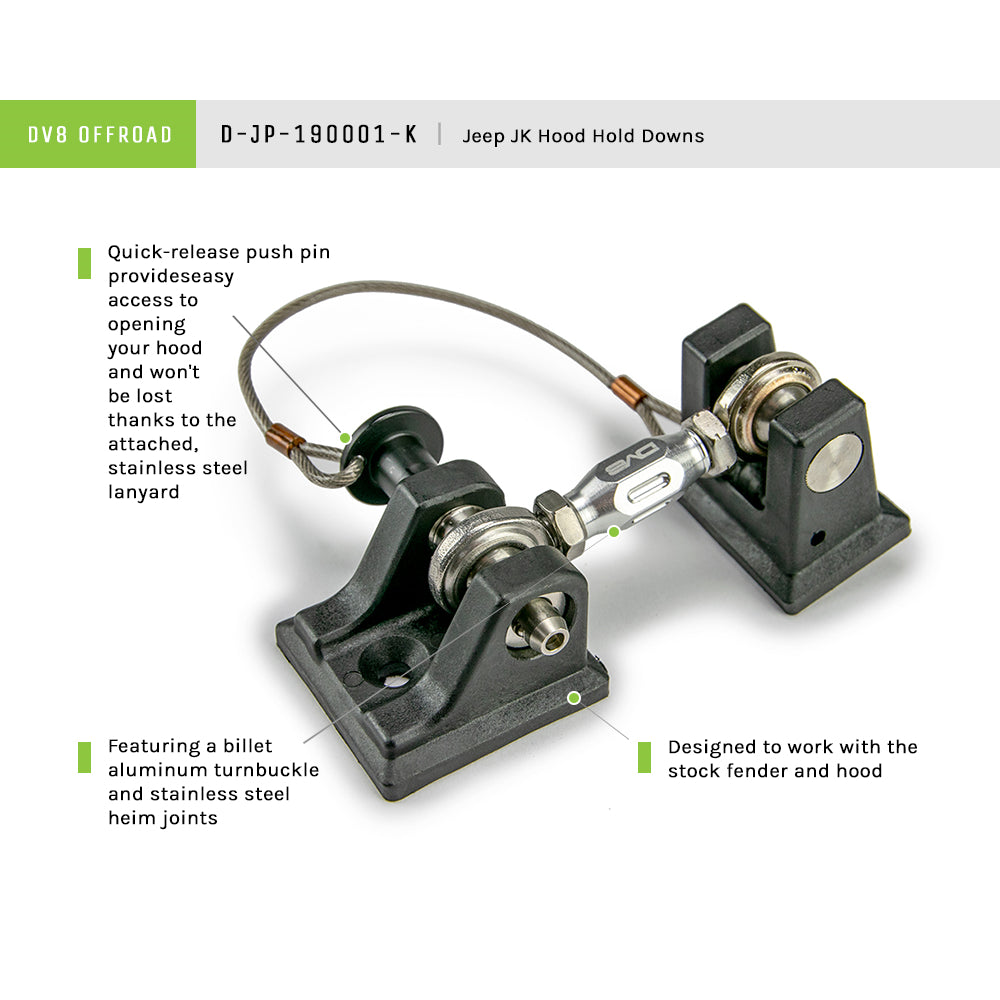 DV8 OFFROAD D-JP-190001-K | Jeep JK Hood Hold Downs

Quick-release push pin provideseasy access to opening your hood and won't be lost thanks to the attached, stainless steel lanyard

DV8

Featuring a billet aluminum turnbuckle and stainless steel heim joints

Designed to work with the stock fender and hood